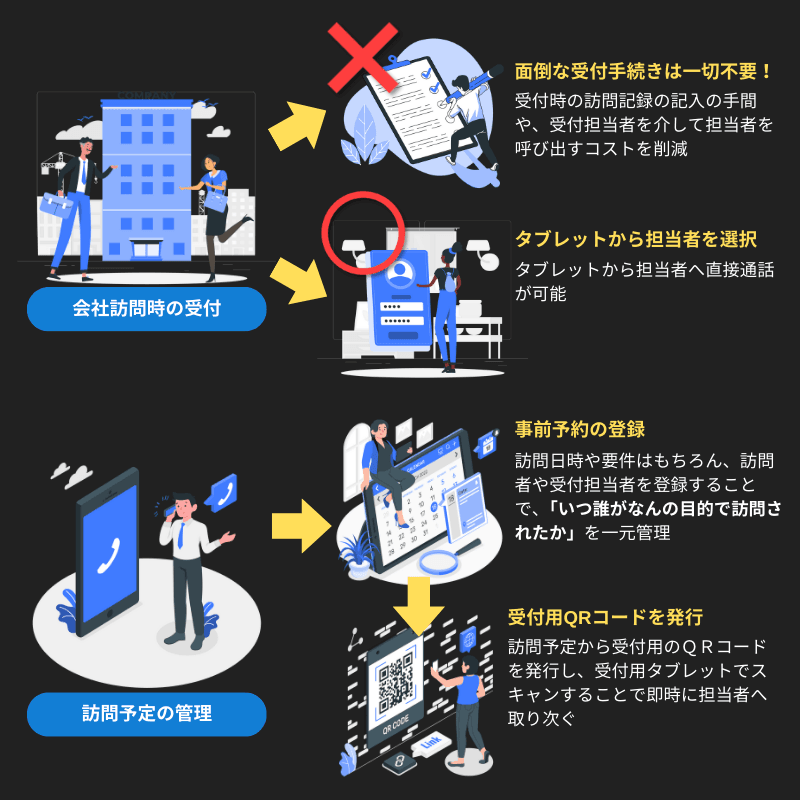 COMPANY

会社訪問時の受付

面倒な受付手続きは一切不要！
受付時の訪問記録の記入の手間や、受付担当者を介して担当者を呼び出すコストを削減

タブレットから担当者を選択
タブレットから担当者へ直接通話が可能

訪問予定の管理

事前予約の登録
訪問日時や要件はもちろん、訪問者や受付担当者を登録することで、「いつ誰がなんの目的で訪問されたか」を一元管理

受付用QRコードを発行
訪問予定から受付用のＱＲコードを発行し、受付用タブレットでスキャンすることで即時に担当者へ取り次ぐ

QR CODE

Link